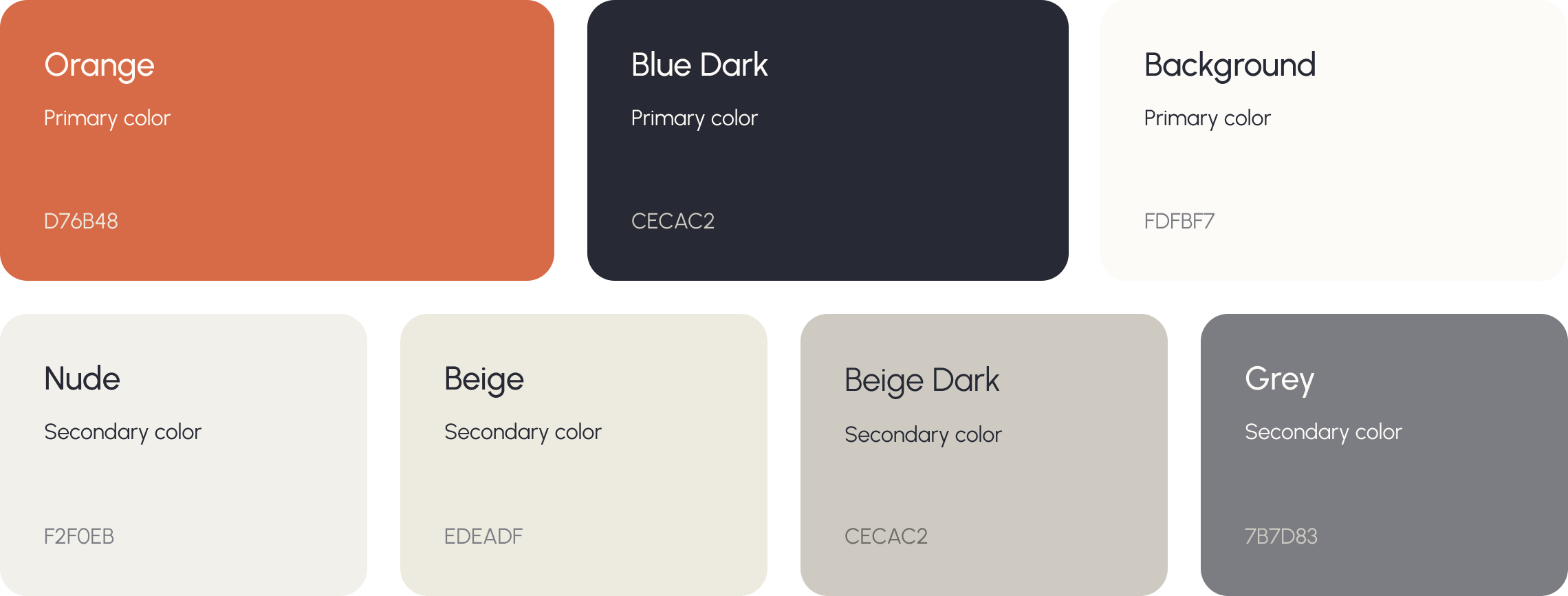 Orange

Primary color

D76B48

Blue Dark

Primary color

CECAC2

Background

Primary color

FDFBF7

Nude

Secondary color

F2F0EB

Beige

Secondary color

EDEADF

Beige Dark

Secondary color

CECAC2

Grey

Secondary color

7B7D83